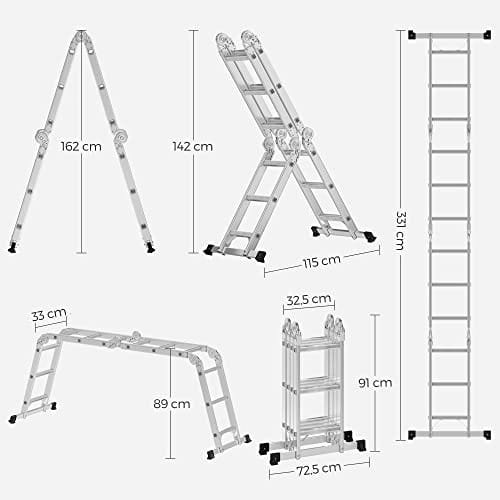 162 cm

142 cm

115 cm

331 cm

33 cm

89 cm

32,5 cm

91 cm

72,5 cm