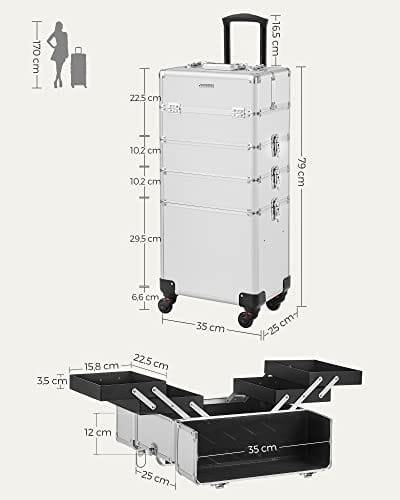 170 cm

16,5 cm

22,5 cm

10,2 cm

10,2 cm

29,5 cm

6,6 cm

79 cm

35 cm

25 cm

15,8 cm

22,5 cm

3,5 cm

12 cm

35 cm

25 cm