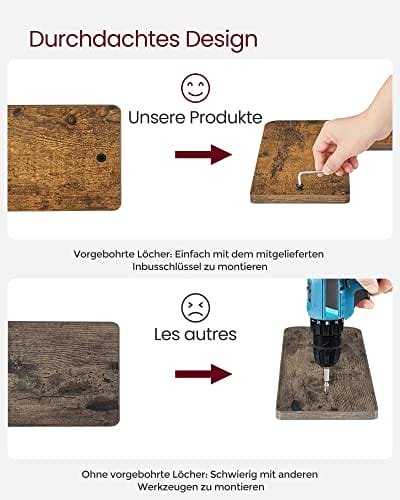 Durchdachtes Design

Unsere Produkte

Vorgebohrte Löcher: Einfach mit dem mitgelieferten Inbusschlüssel zu montieren

Les autres

Ohne vorgebohrte Löcher: Schwierig mit anderen Werkzeugen zu montieren