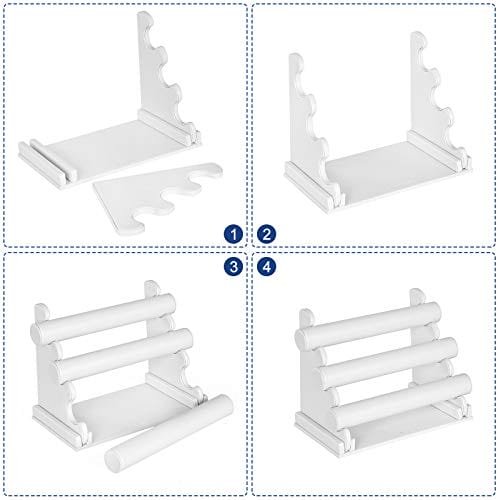 1 2
3 4