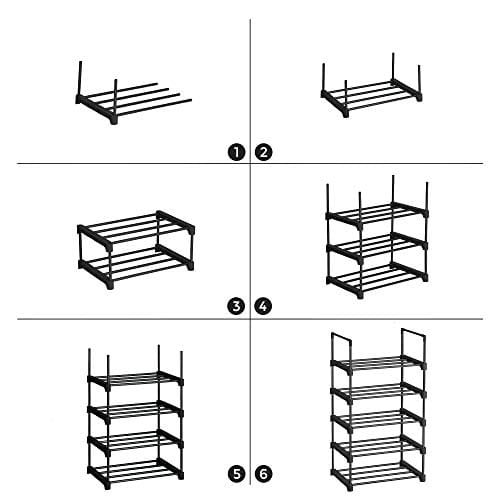 1
2
3
4
5
6