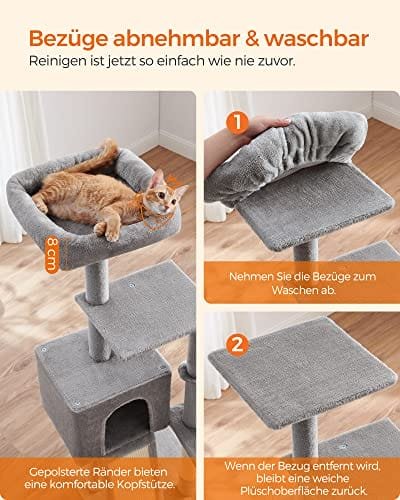 Bezüge abnehmbar & waschbar

Reinigen ist jetzt so einfach wie nie zuvor.

8 cm

Gepolsterte Ränder bieten eine komfortable Kopfstütze.

1

Nehmen Sie die Bezüge zum Waschen ab.

2

Wenn der Bezug entfernt wird, bleibt eine weiche Plüschoberfläche zurück.