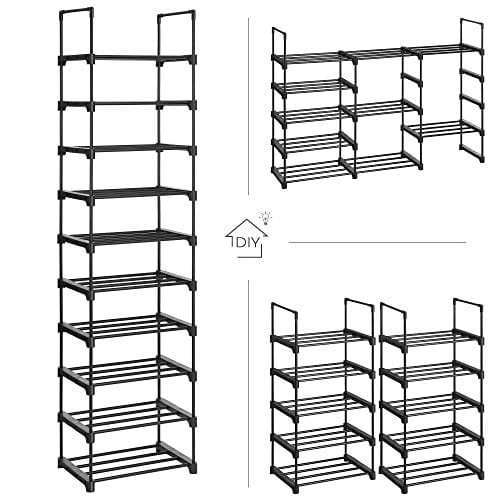 DIY