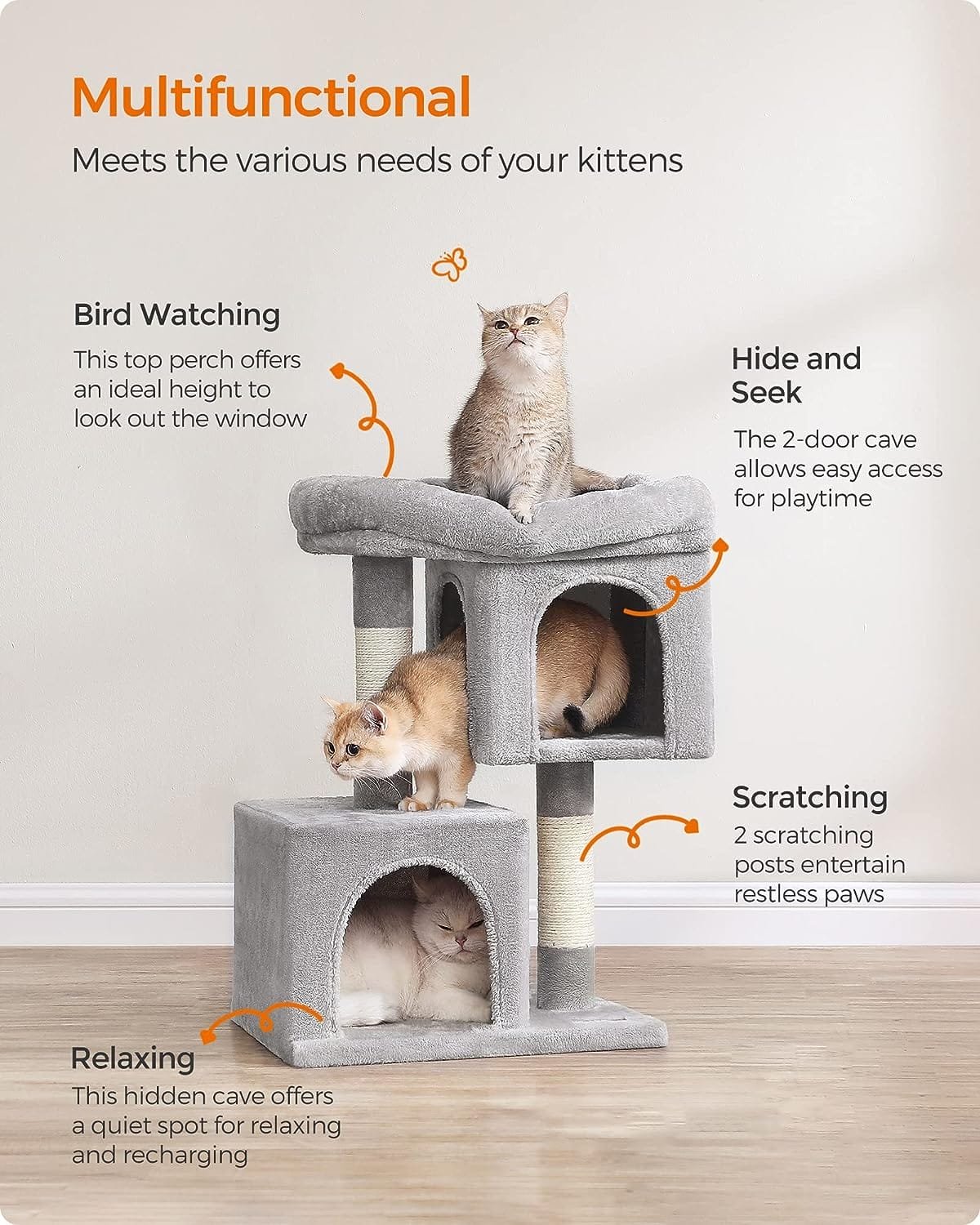 Multifunctional

Meets the various needs of your kittens

Bird Watching

This top perch offers an ideal height to look out the window

Hide and Seek

The 2-door cave allows easy access for playtime

Scratching

2 scratching posts entertain restless paws

Relaxing

This hidden cave offers a quiet spot for relaxing and recharging