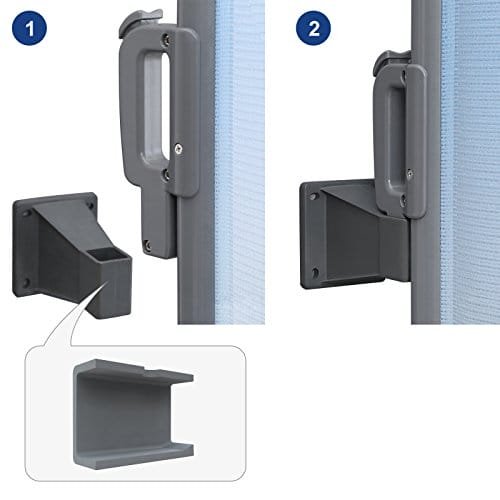 1

2