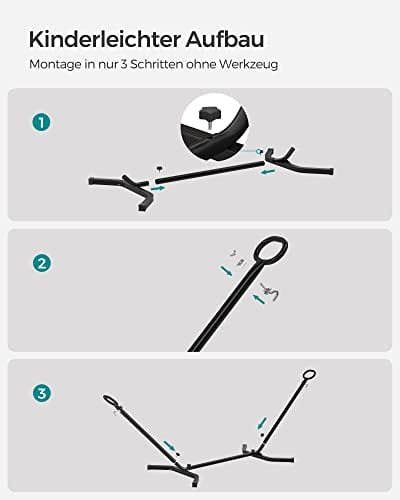 Kinderleichter Aufbau

Montage in nur 3 Schritten ohne Werkzeug

1

2

3