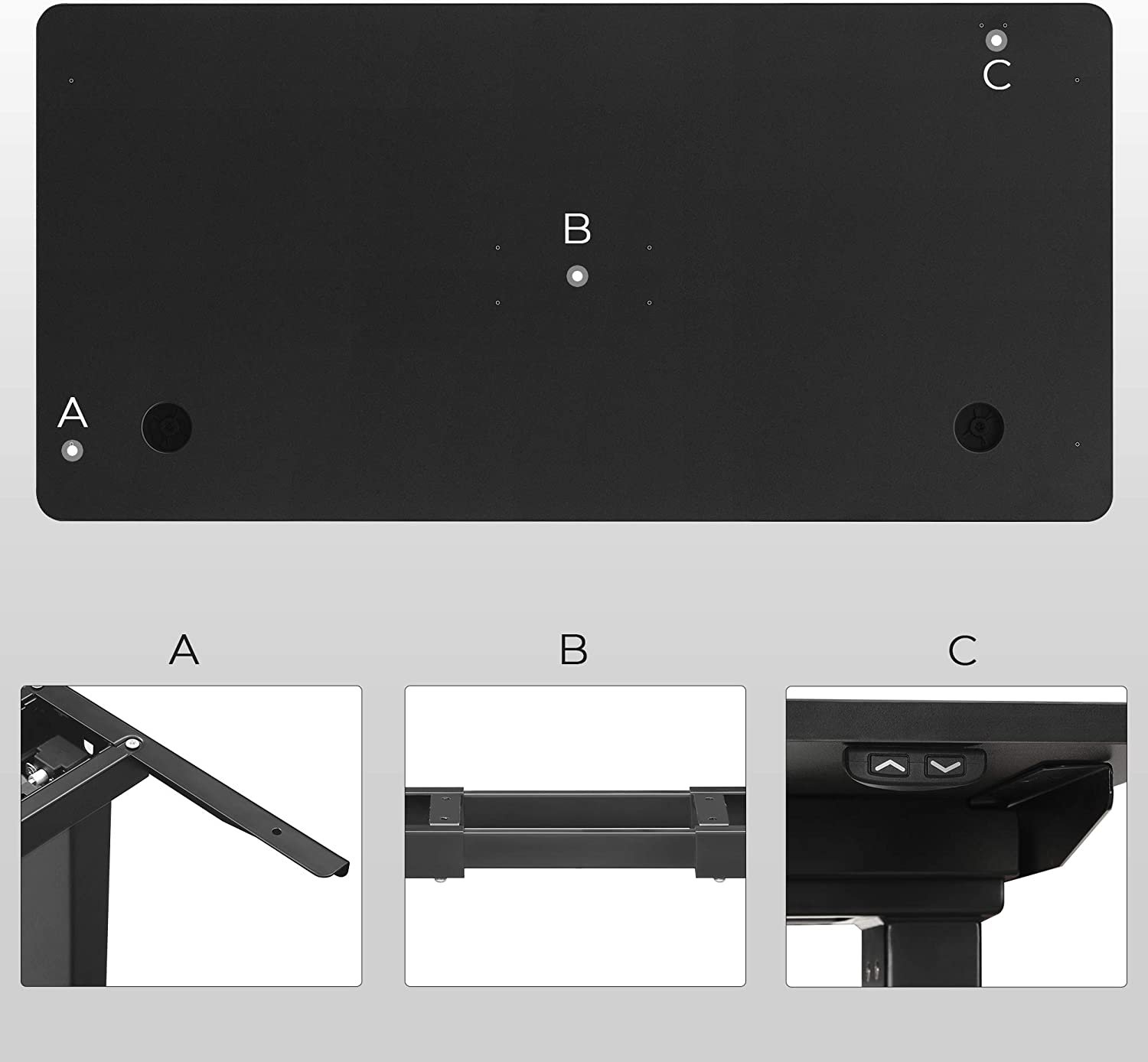 C

B

A

A

B

C