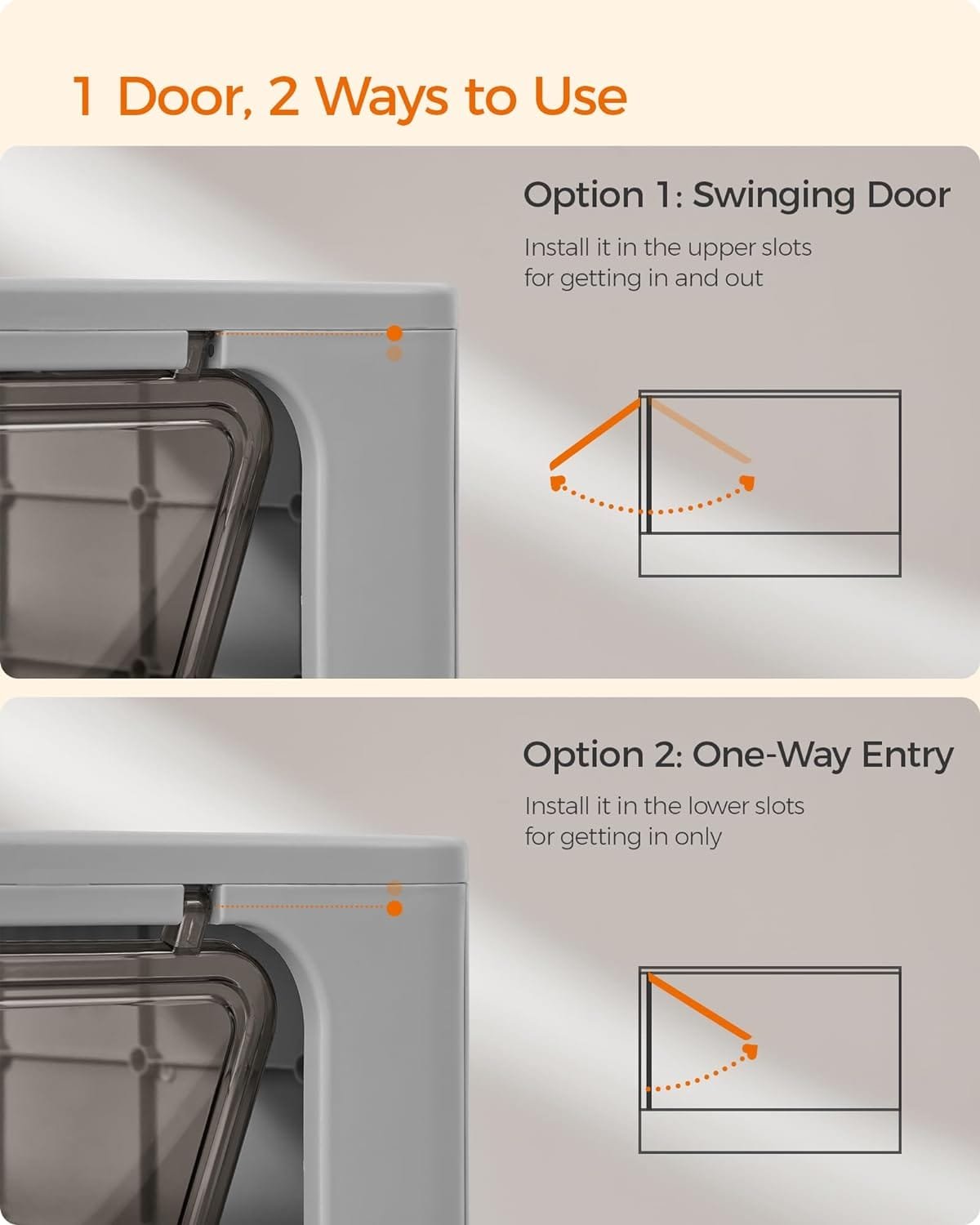 1 Door, 2 Ways to Use

Option 1: Swinging Door

Install it in the upper slots for getting in and out

Option 2: One-Way Entry

Install it in the lower slots for getting in only