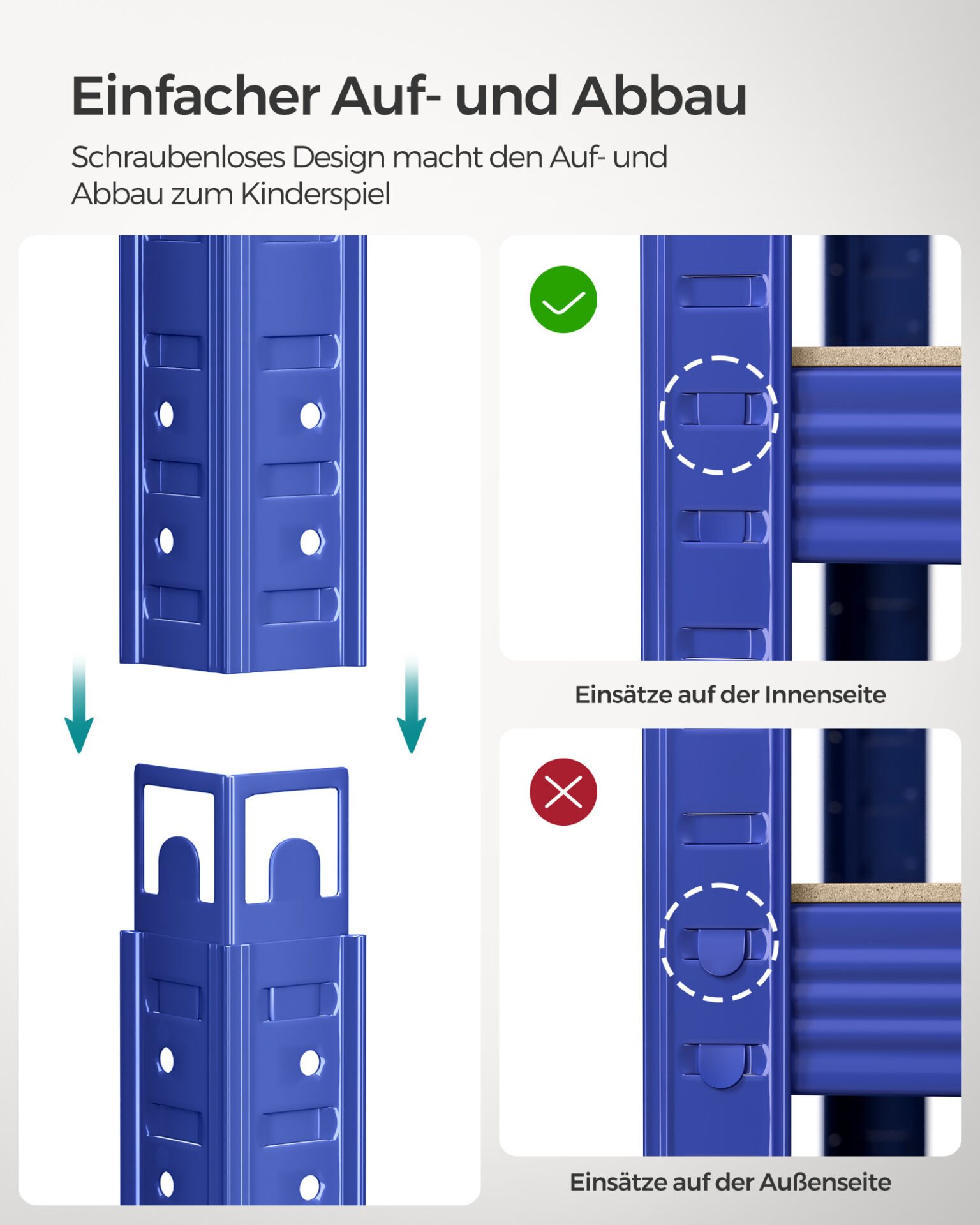 Einfacher Auf- und Abbau

Schraubenloses Design macht den Auf- und Abbau zum Kinderspiel

Einsätze auf der Innenseite

Einsätze auf der Außenseite