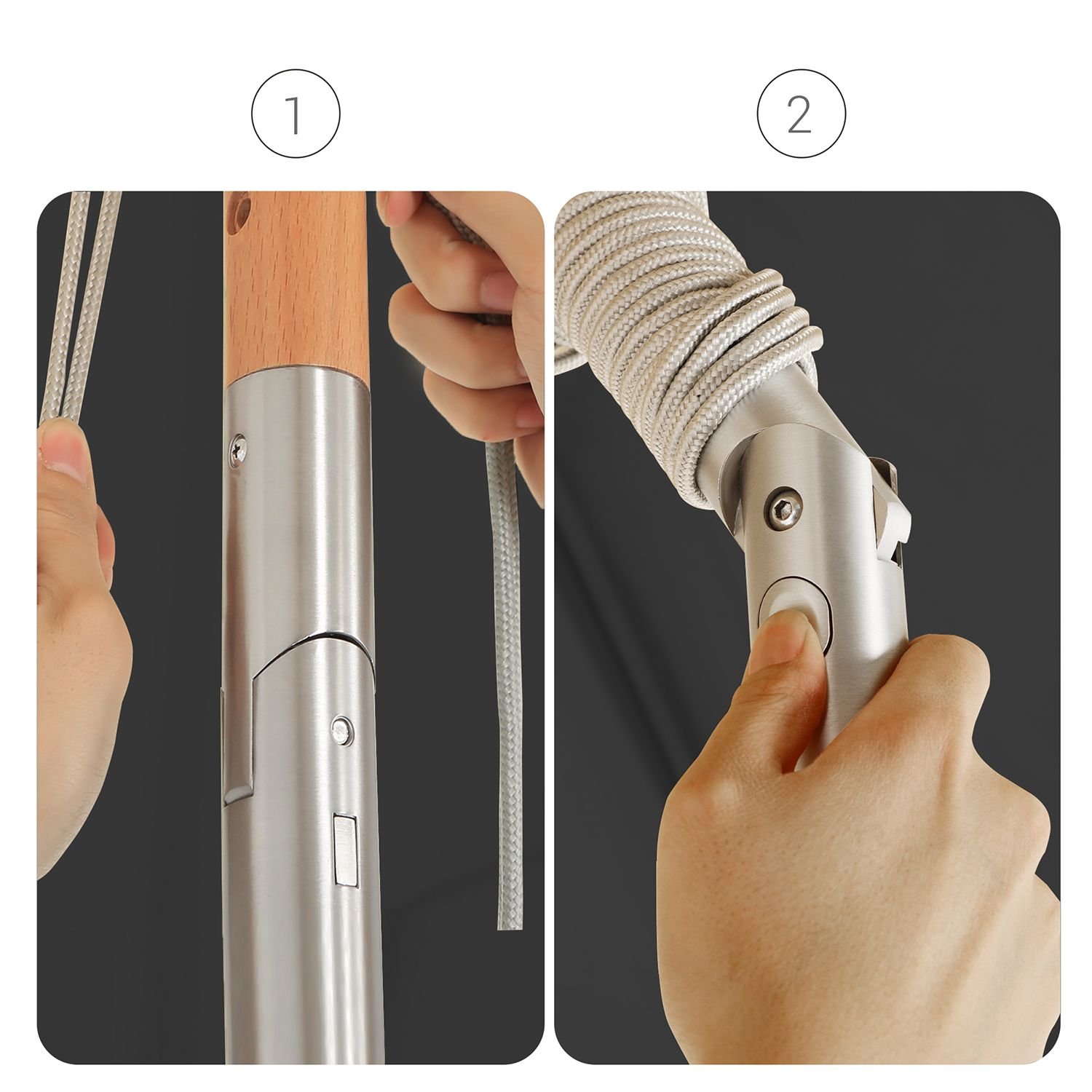 1

2