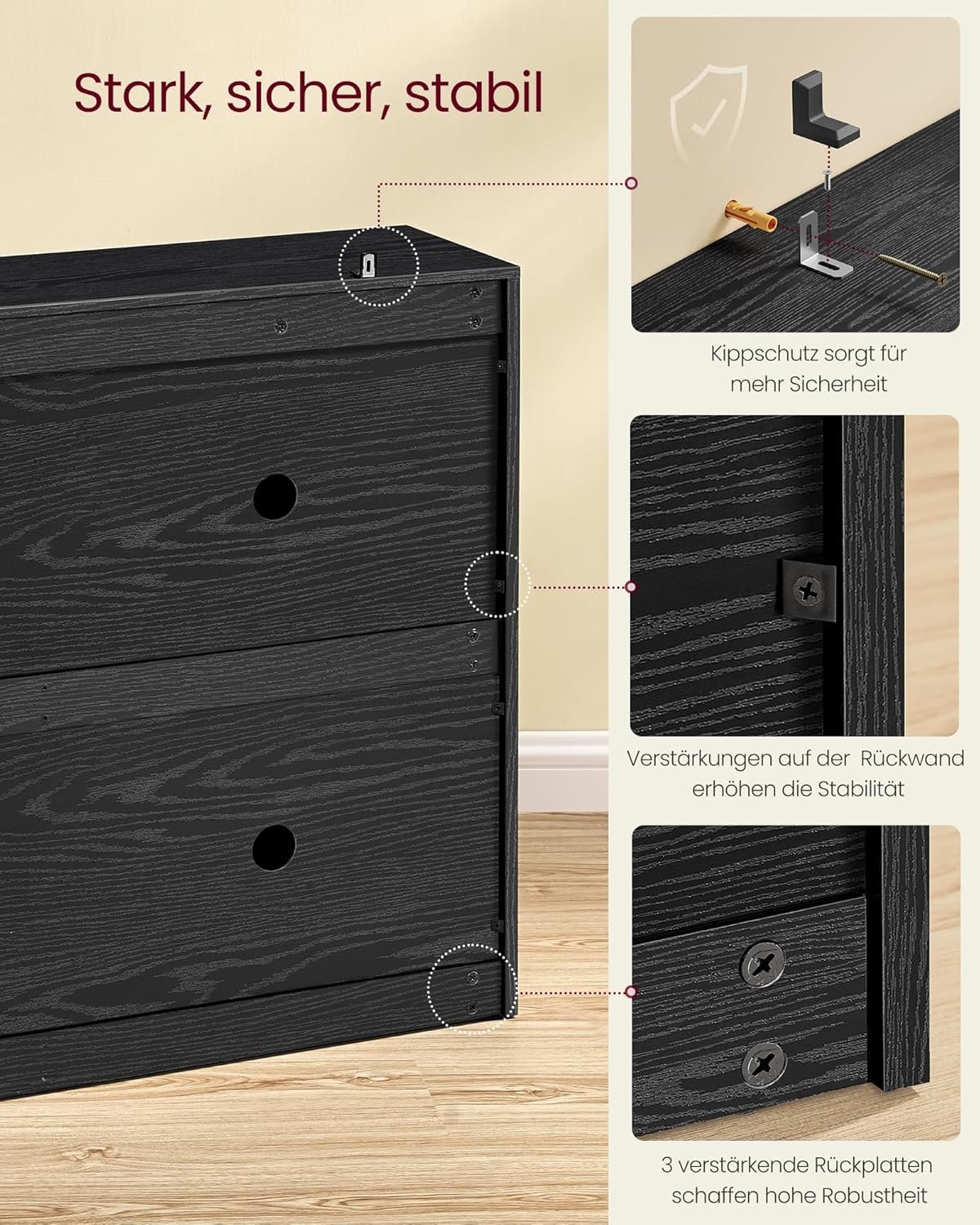 Stark, sicher, stabil

Kippschutz sorgt für mehr Sicherheit

Verstärkungen auf der Rückwand erhöhen die Stabilität

3 verstärkende Rückplatten schaffen hohe Robustheit