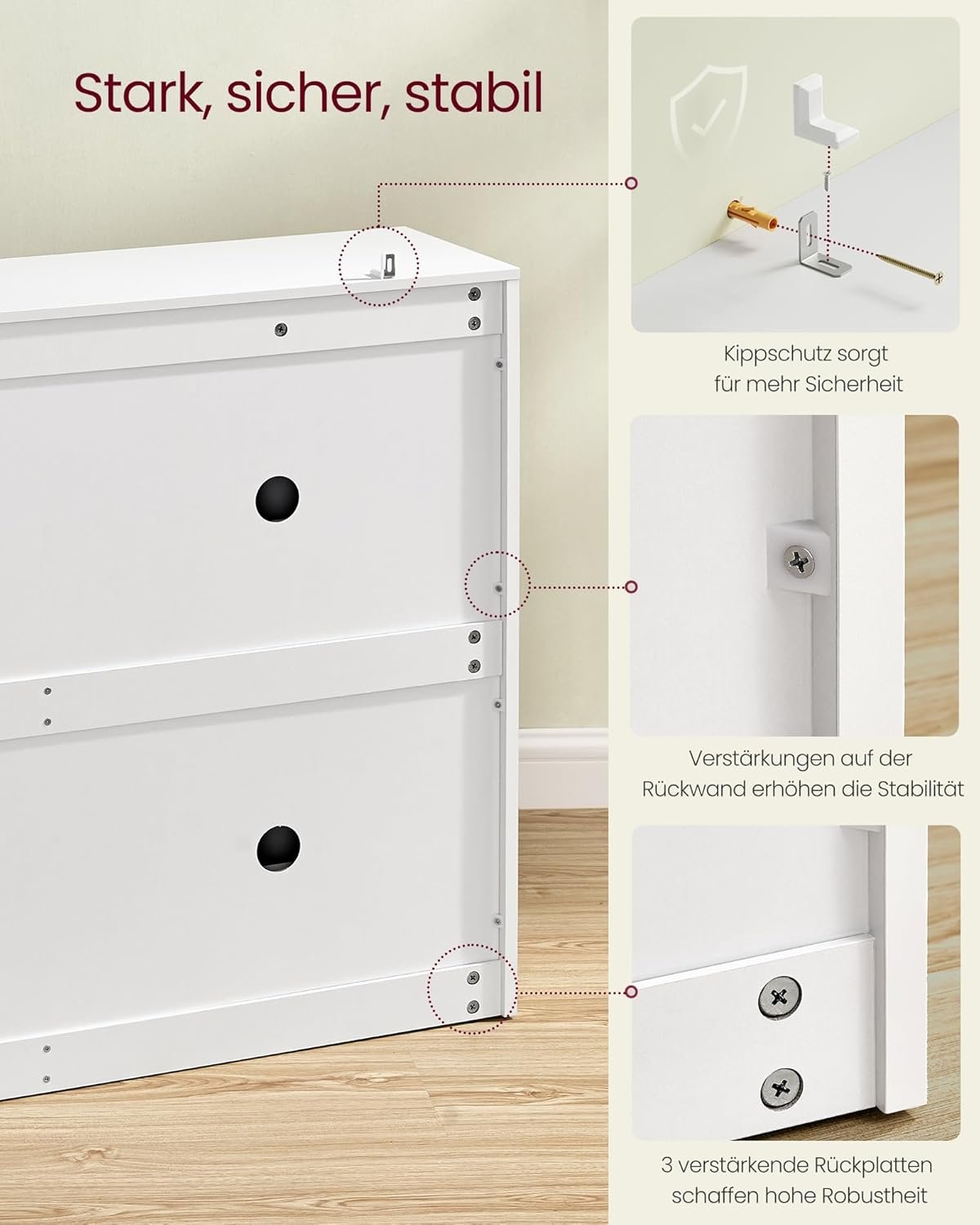 Stark, sicher, stabil

Kippschutz sorgt für mehr Sicherheit

Verstärkungen auf der Rückwand erhöhen die Stabilität

3 verstärkende Rückplatten schaffen hohe Robustheit